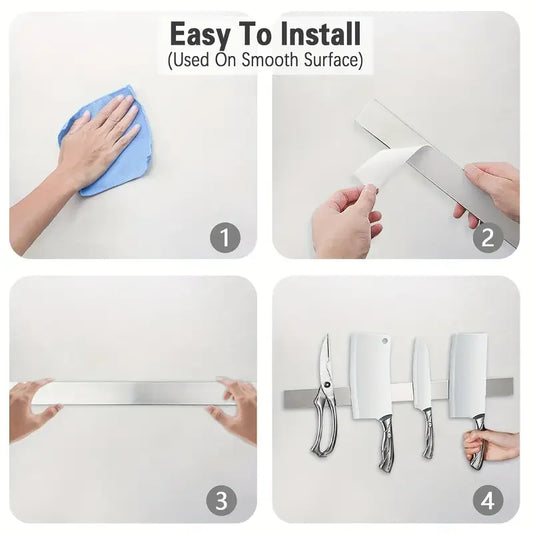 Easy To Install
(Used On Smooth Surface)

1

2

3

4