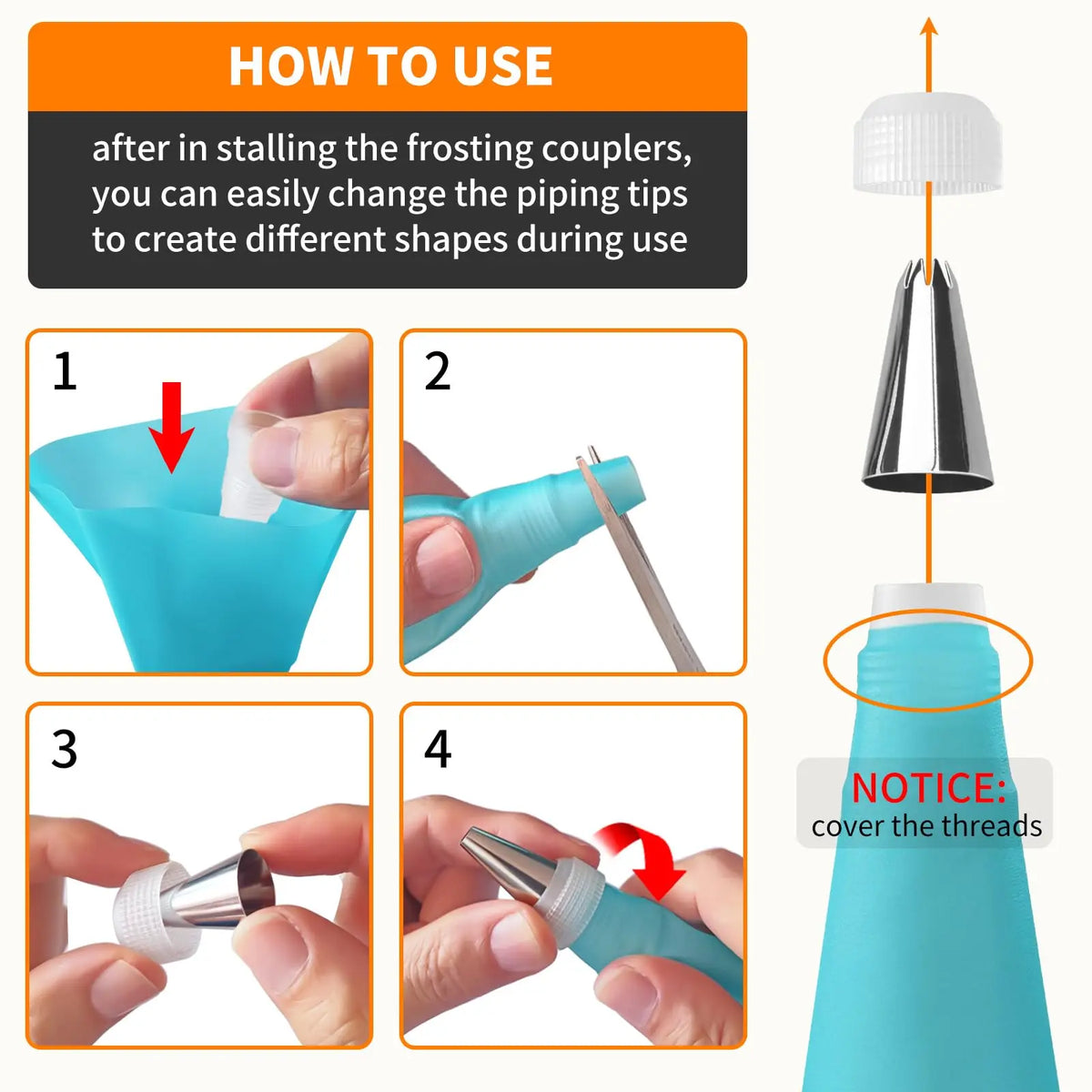 HOW TO USE

after in stalling the frosting couplers, you can easily change the piping tips to create different shapes during use

1

2

3

4

NOTICE:
cover the threads