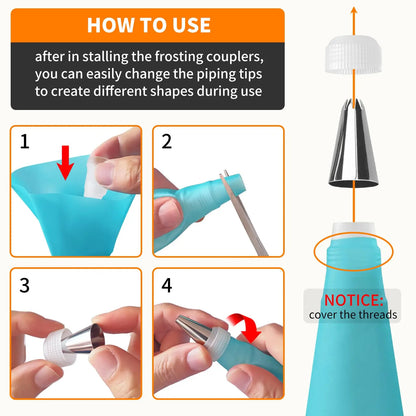 HOW TO USE

after in stalling the frosting couplers, you can easily change the piping tips to create different shapes during use

1

2

3

4

NOTICE:
cover the threads