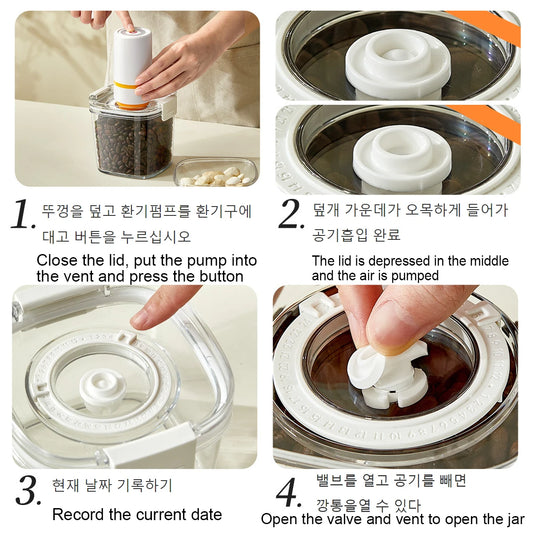 1. 뚜껑을 덮고 환기펌프를 환기구에 대고 버튼을 누르십시오

Close the lid, put the pump into the vent and press the button

2. 덮개 가운데가 오목하게 들어가 공기흡입 완료

The lid is depressed in the middle and the air is pumped

3. 현재 날짜 기록하기

Record the current date

4. 밸브를 열고 공기를 빼면 깡통을열 수 있다

Open the valve and vent to open the jar