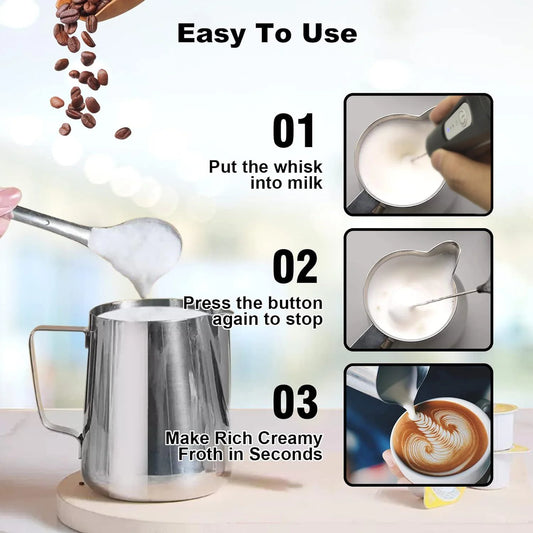 Easy To Use

01
Put the whisk into milk

02
Press the button again to stop

03
Make Rich Creamy Froth in Seconds